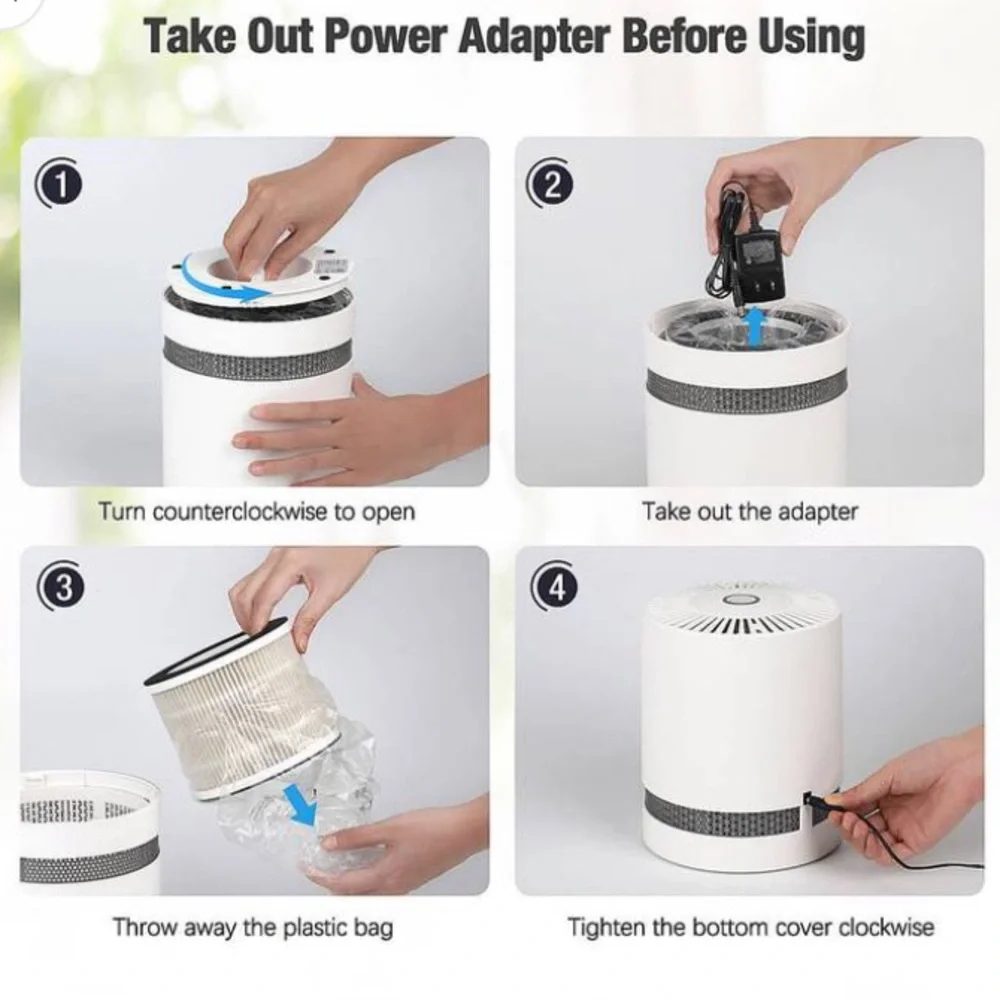 Take Out Power Adapter Before Using

1

Turn counterclockwise to open

2

Take out the adapter

3

Throw away the plastic bag

4

Tighten the bottom cover clockwise