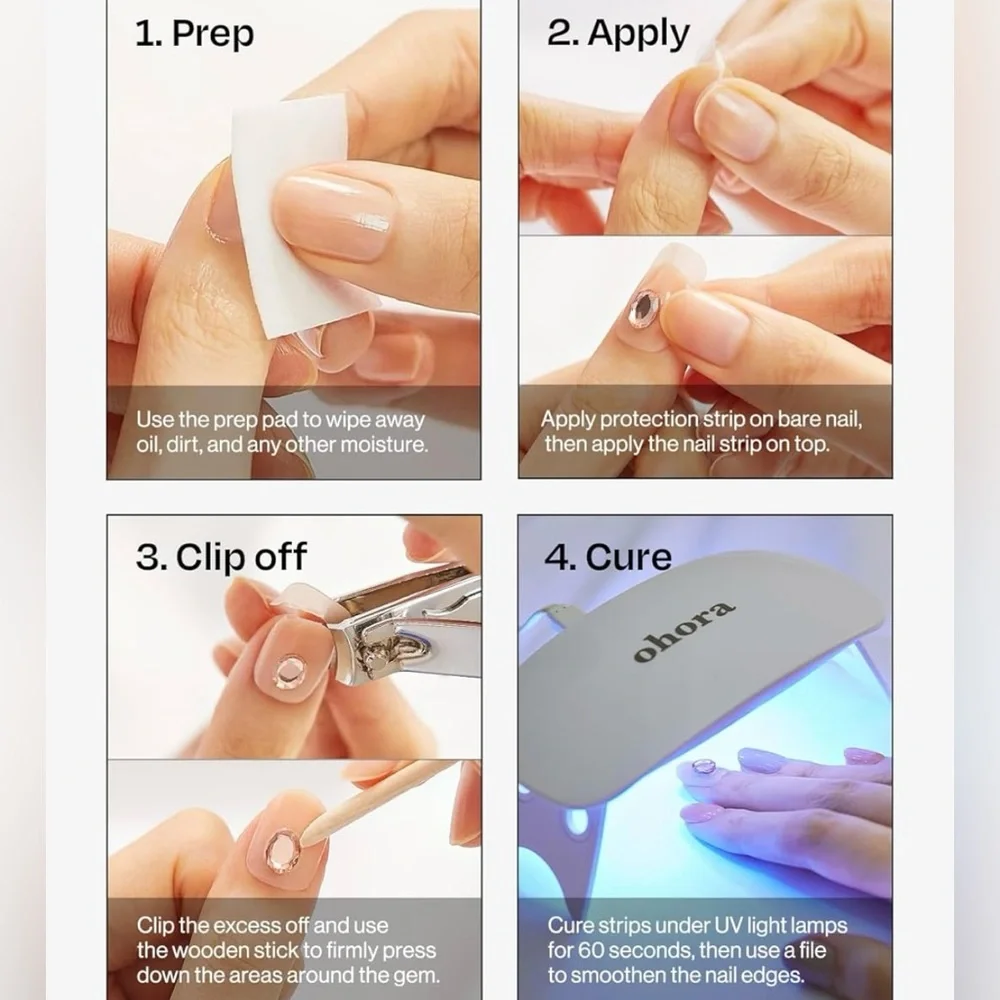 1. Prep

Use the prep pad to wipe away oil, dirt, and any other moisture.

2. Apply

Apply protection strip on bare nail, then apply the nail strip on top.

3. Clip off

Clip the excess off and use the wooden stick to firmly press down the areas around the gem.

4. Cure

ohora

Cure strips under UV light lamps for 60 seconds, then use a file to smoothen the nail edges.