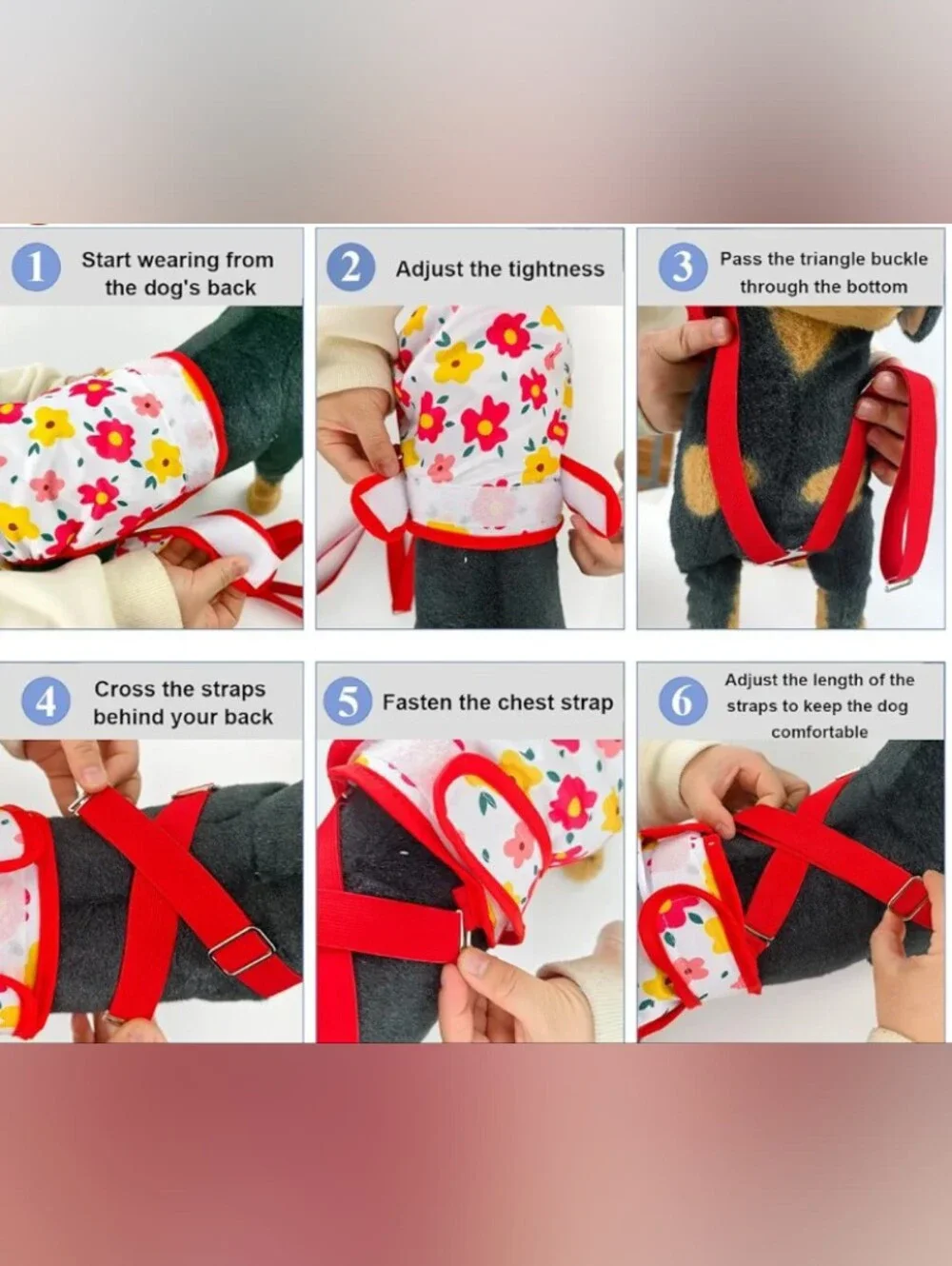 1 Start wearing from the dog's back

2 Adjust the tightness

3 Pass the triangle buckle through the bottom

4 Cross the straps behind your back

5 Fasten the chest strap

6 Adjust the length of the straps to keep the dog comfortable