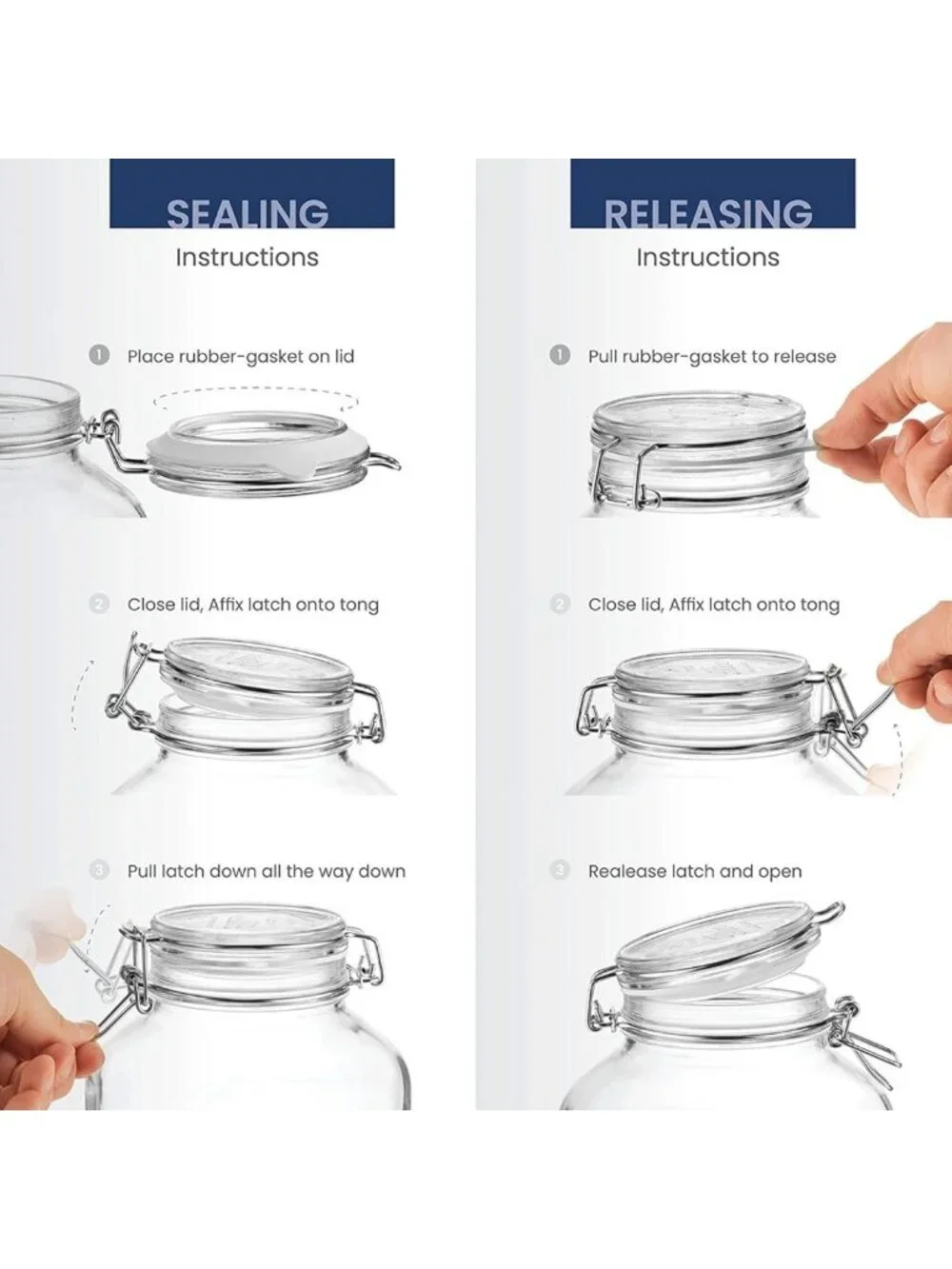 SEALING
Instructions

1 Place rubber-gasket on lid

2 Close lid, Affix latch onto tong

3 Pull latch down all the way down

RELEASING
Instructions

1 Pull rubber-gasket to release

2 Close lid, Affix latch onto tong

3 Realease latch and open