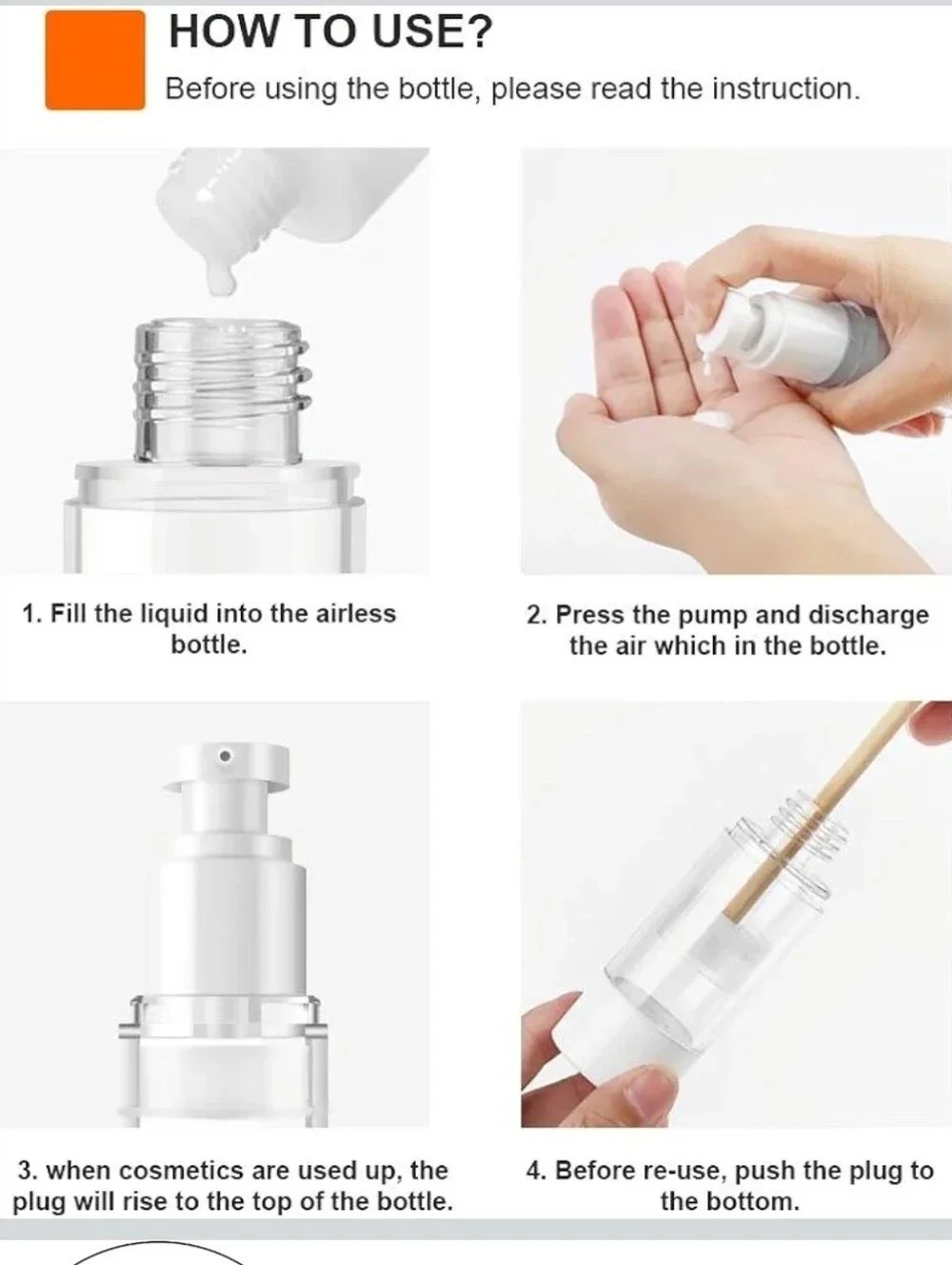 HOW TO USE?

Before using the bottle, please read the instruction.

1. Fill the liquid into the airless bottle.

2. Press the pump and discharge the air which in the bottle.

3. when cosmetics are used up, the plug will rise to the top of the bottle.

4. Before re-use, push the plug to the bottom.